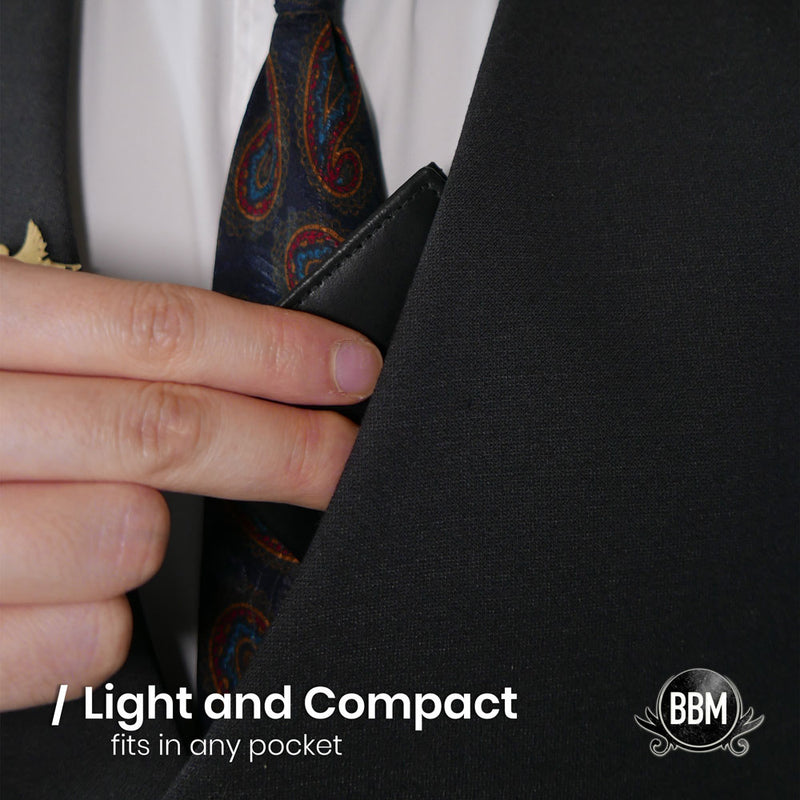 / Light and Compact
fits in any pocket

BBM